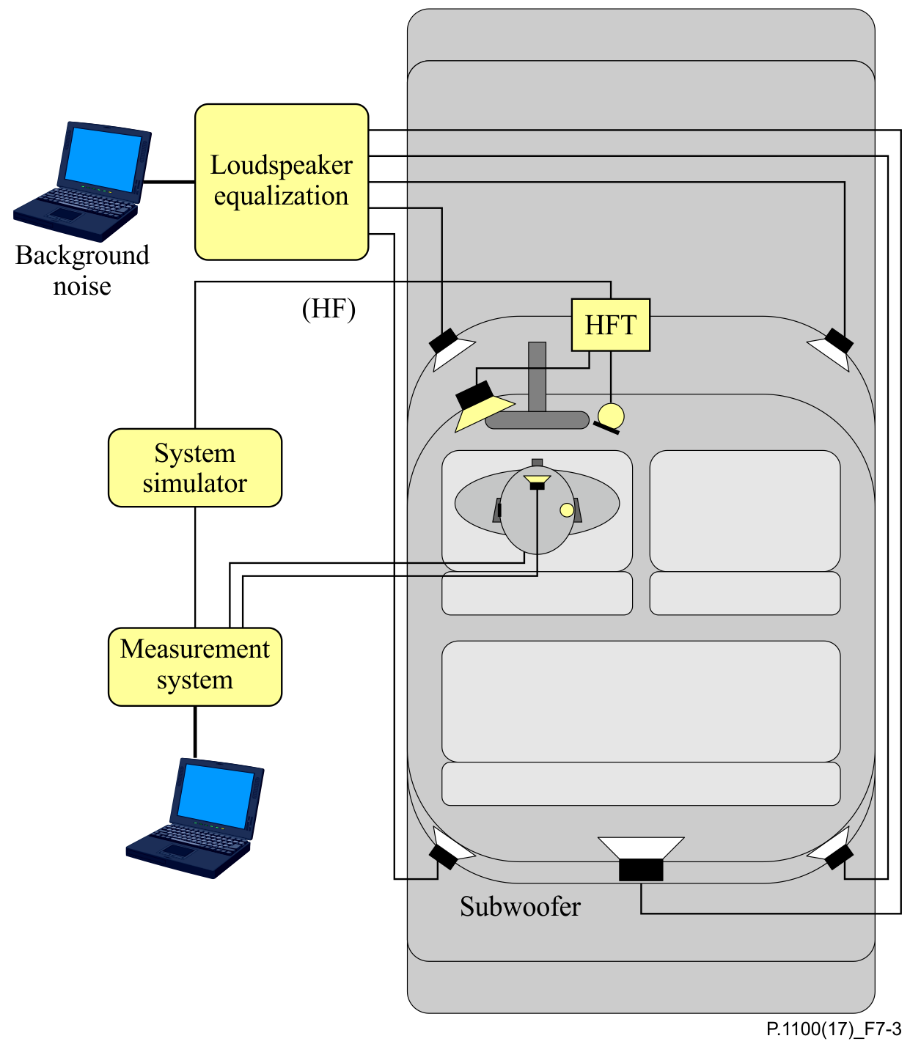 Loudspeaker equalization

Background noise

(HF)

HFT

System simulator

Measurement system

Subwoofer

P.1100(17)_F7-3